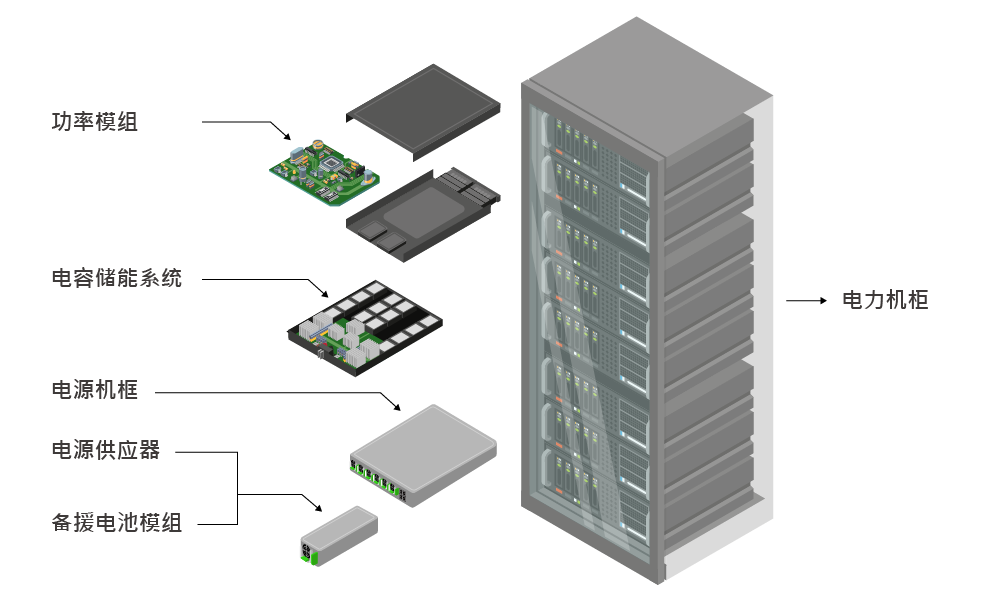 功率模组

电容储能系统

电源机框

电源供应器

备援电池模组

电力机柜